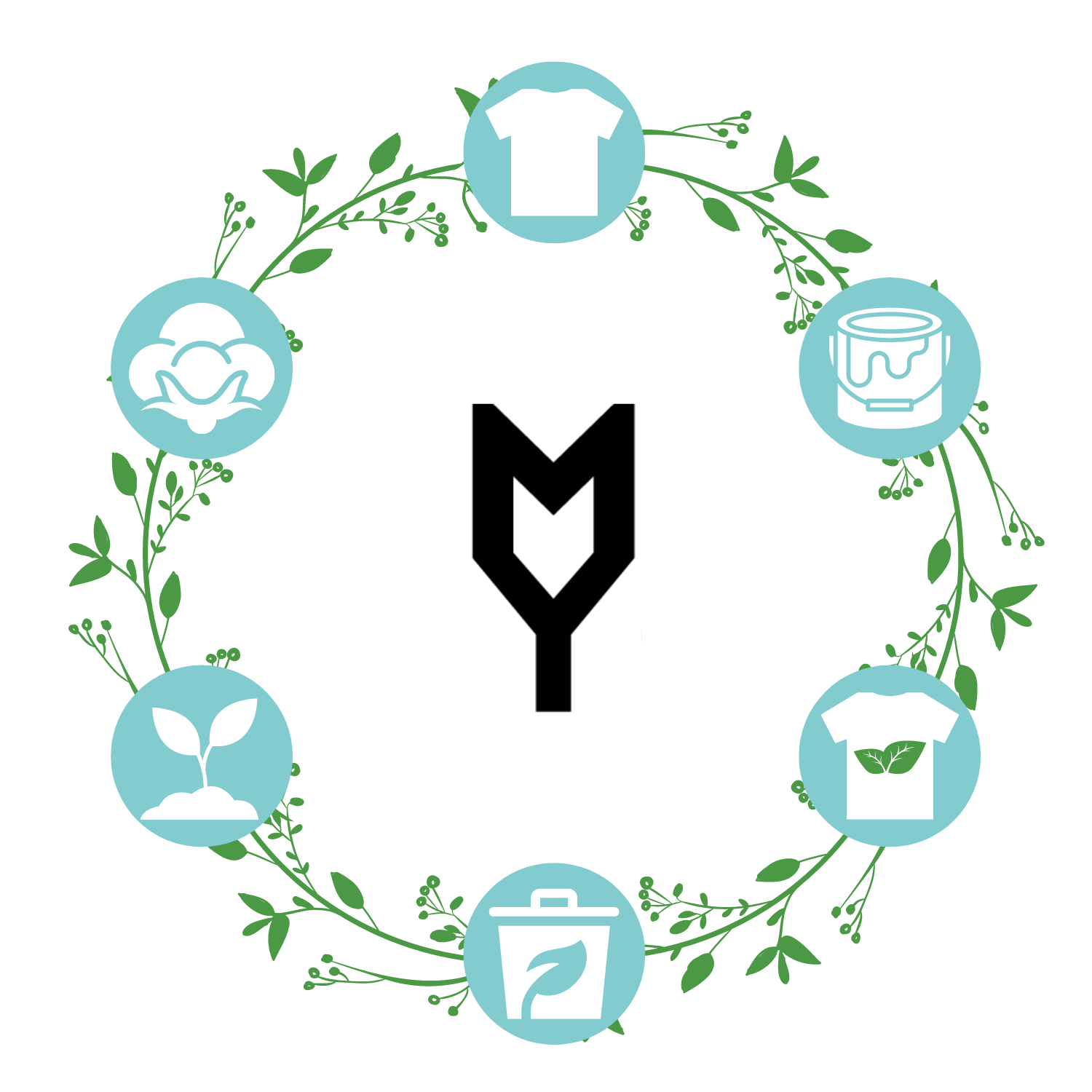 MY